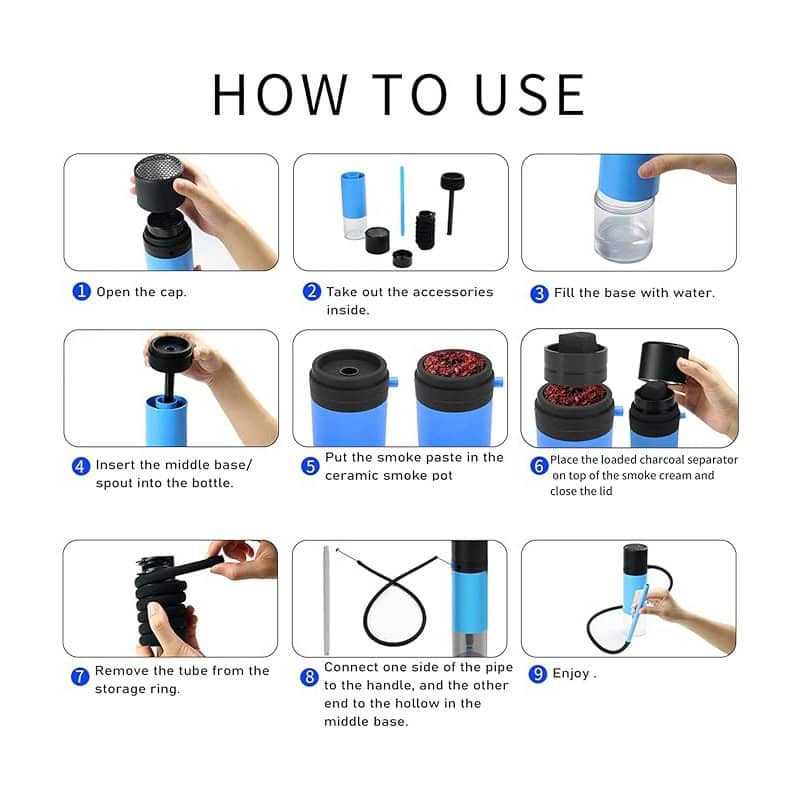 HOW TO USE

1 Open the cap.

2 Take out the accessories inside.

3 Fill the base with water.

4 Insert the middle base/ spout into the bottle.

5 Put the smoke paste in the ceramic smoke pot

6 Place the loaded charcoal separator on top of the smoke cream and close the lid

7 Remove the tube from the storage ring.

8 Connect one side of the pipe to the handle, and the other end to the hollow in the middle base.

9 Enjoy .